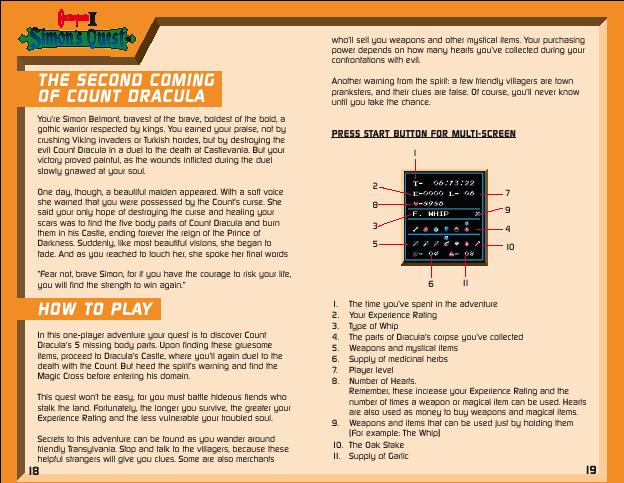 Castlevania II
Simon's Quest

THE SECOND COMING OF COUNT DRACULA

You're Simon Belmont, bravest of the brave, boldest of the bold, a gothic warrior respected by kings. You earned your praise, not by crushing Viking invaders or Turkish hordes, but by destroying the evil Count Dracula in a duel to the death at Castlevania. But your victory proved painful, as the wounds inflicted during the duel slowly gnawed at your soul.

One day, though, a beautiful maiden appeared. With a soft voice she warned that you were possessed by the Count's curse. She said your only hope of destroying the curse and healing your scars was to find the five body parts of Count Dracula and burn them in his Castle, ending forever the reign of the Prince of Darkness. Suddenly, like most beautiful visions, she began to fade. And as you reached to touch her, she spoke her final words

"Fear not, brave Simon, for if you have the courage to risk your life, you will find the strength to win again."

HOW TO PLAY

In this one-player adventure your quest is to discover Count Dracula's 5 missing body parts. Upon finding these gruesome items, proceed to Dracula's Castle, where you'll again duel to the death with the Count. But heed the spirit's warning and find the Magic Cross before entering his domain.

This quest won't be easy, for you must battle hideous fiends who stalk the land. Fortunately, the longer you survive, the greater your Experience Rating and the less vulnerable your troubled soul.

Secrets to this adventure can be found as you wander around friendly Transylvania. Stop and talk to the villagers, because these helpful strangers will give you clues. Some are also merchants

18

who'll sell you weapons and other mystical items. Your purchasing power depends on how many hearts you've collected during your confrontations with evil.

Another warning from the spirit: a few friendly villagers are town pranksters, and their clues are false. Of course, you'll never know until you take the chance.

PRESS START BUTTON FOR MULTI-SCREEN

1
2
8
3
5
7
9
4
10
6
11
T- 06:73:22
E-0999 L- 06
♥-5956
F. WHIP
- 04 - 08

1. The time you've spent in the adventure
2. Your Experience Rating
3. Type of Whip
4. The parts of Dracula's corpse you've collected
5. Weapons and mystical items
6. Supply of medicinal herbs
7. Player level
8. Number of Hearts.
Remember, these increase your Experience Rating and the number of times a weapon or magical item can be used. Hearts are also used as money to buy weapons and magical items.
9. Weapons and items that can be used just by holding them (For example: The Whip)
10. The Oak Stake
11. Supply of Garlic

19